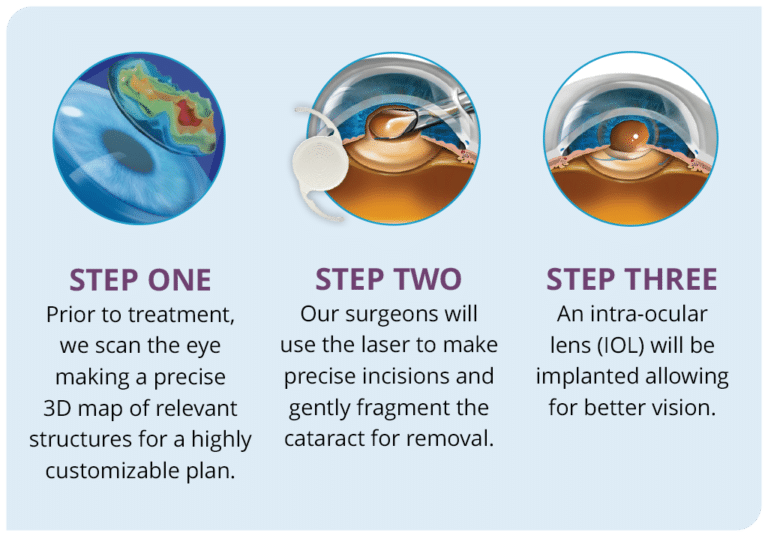 STEP ONE
Prior to treatment, we scan the eye making a precise 3D map of relevant structures for a highly customizable plan.

STEP TWO
Our surgeons will use the laser to make precise incisions and gently fragment the cataract for removal.

STEP THREE
An intra-ocular lens (IOL) will be implanted allowing for better vision.